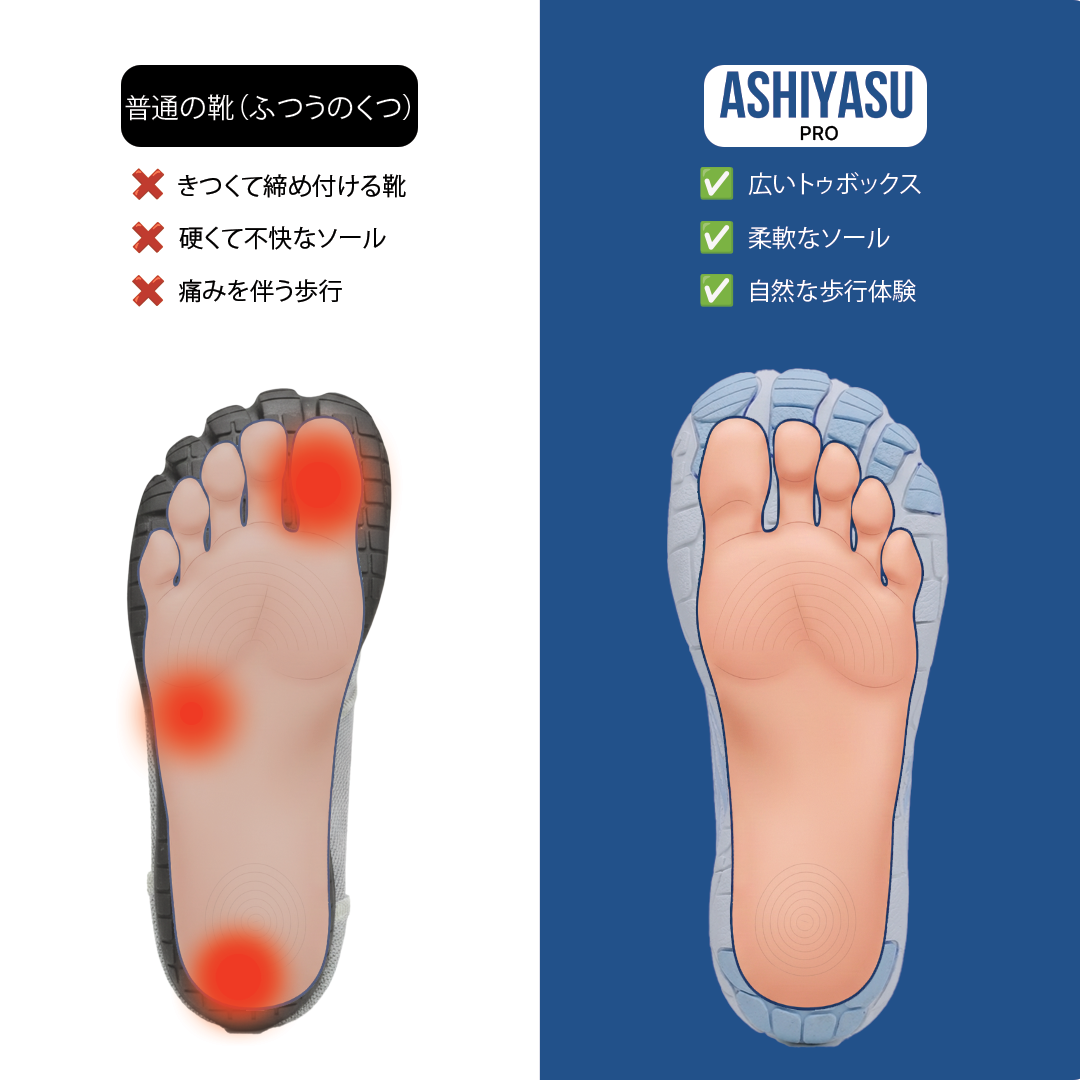 普通の靴（ふつうのくつ）

❌ きつくて締め付ける靴

❌ 硬くて不快なソール

❌ 痛みを伴う歩行

ASHIYASU
PRO

✅ 広いトゥボックス

✅ 柔軟なソール

✅ 自然な歩行体験